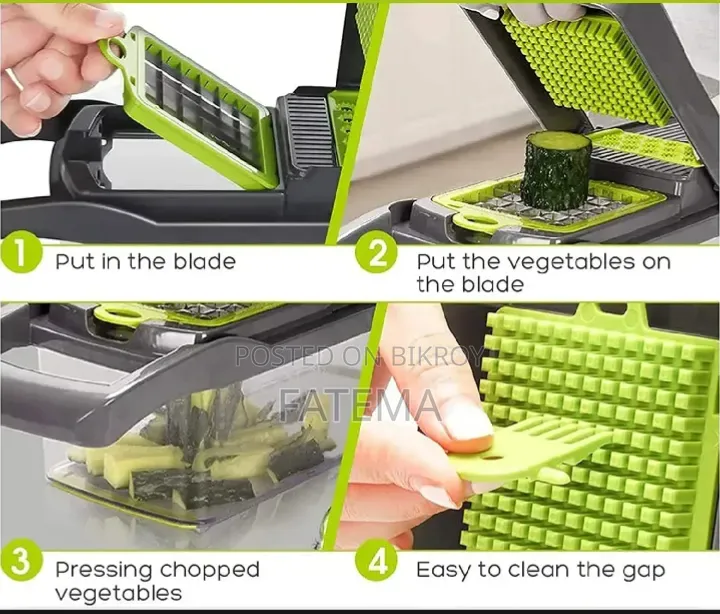 1 Put in the blade

2 Put the vegetables on the blade

POSTED ON BIKROY
FATEMA

3 Pressing chopped vegetables

4 Easy to clean the gap