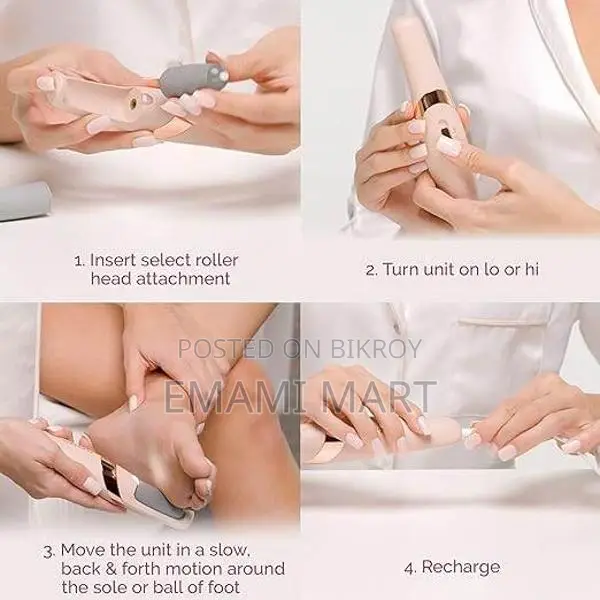 1. Insert select roller head attachment

2. Turn unit on lo or hi

POSTED ON BIKROY
EMAMI MART

3. Move the unit in a slow, back & forth motion around the sole or ball of foot

4. Recharge