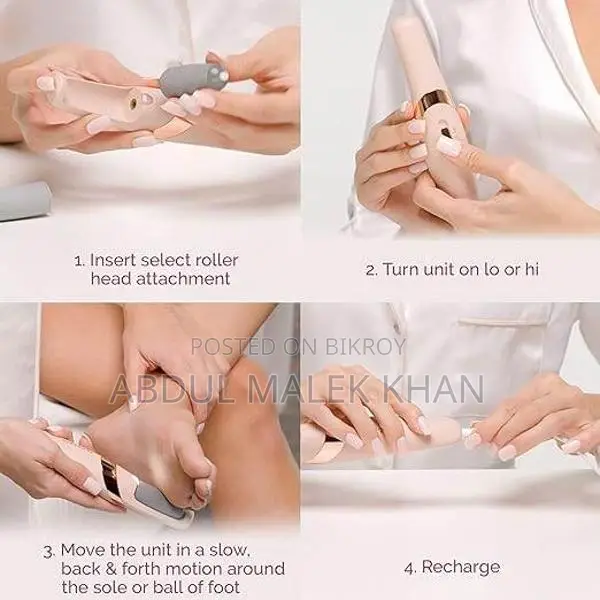 1. Insert select roller head attachment

2. Turn unit on lo or hi

POSTED ON BIKROY
ABDUL MALEK KHAN

3. Move the unit in a slow, back & forth motion around the sole or ball of foot

4. Recharge