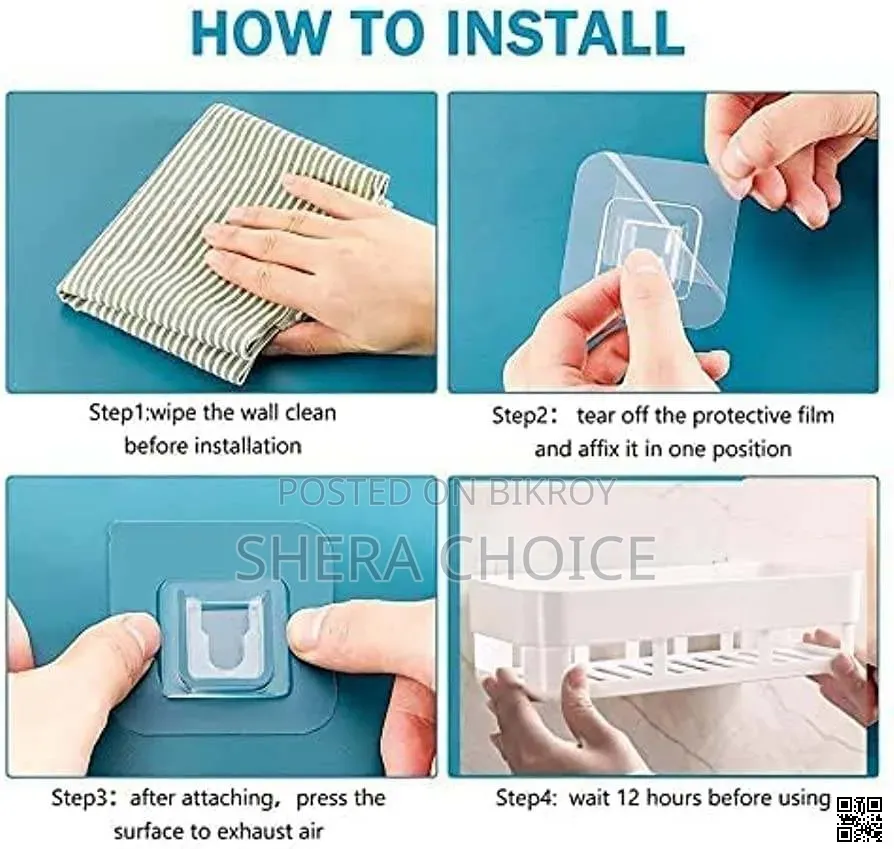 HOW TO INSTALL

Step1:wipe the wall clean before installation

Step2: tear off the protective film and affix it in one position

POSTED ON BIKROY

SHERA CHOICE

Step3: after attaching, press the surface to exhaust air

Step4: wait 12 hours before using