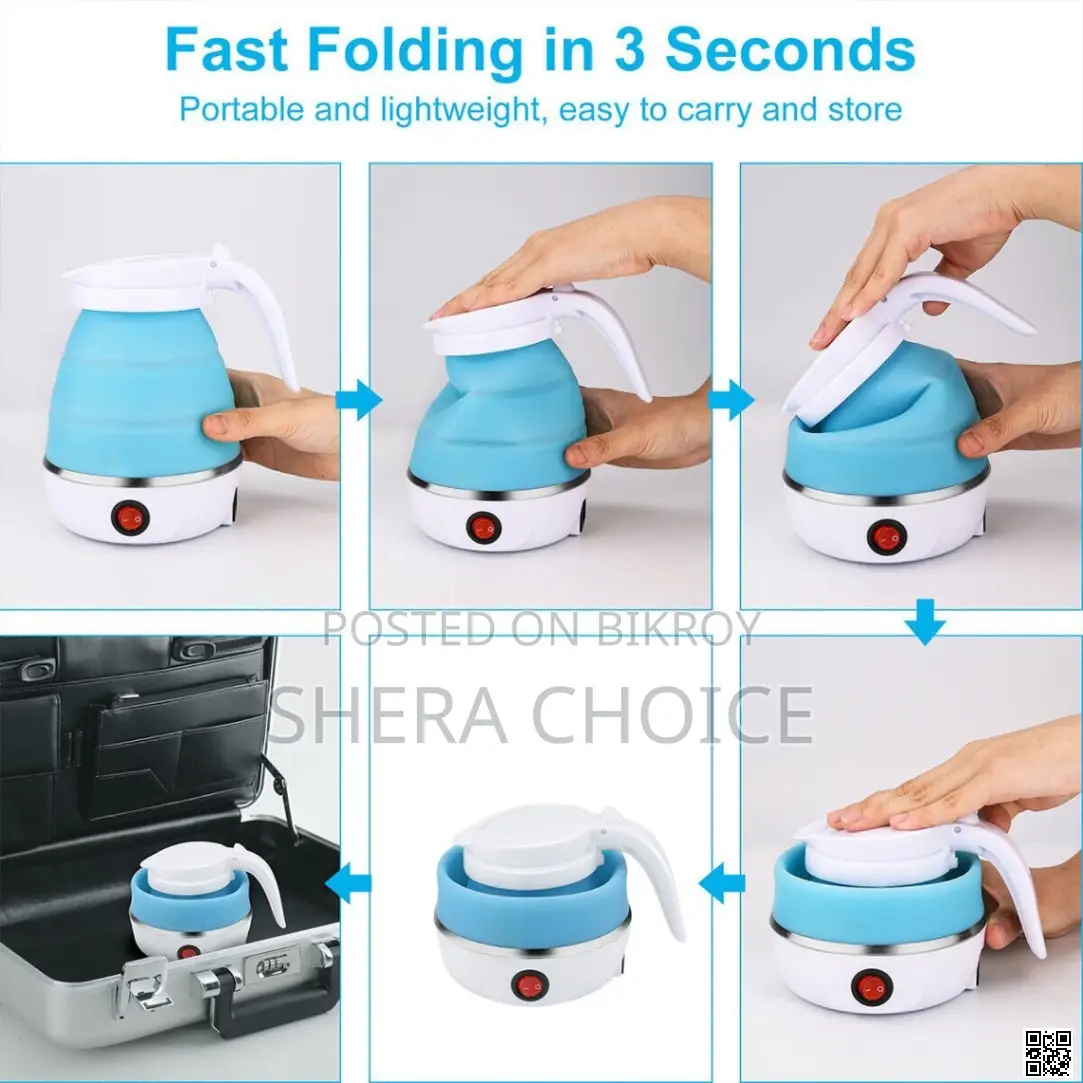 Fast Folding in 3 Seconds

Portable and lightweight, easy to carry and store

POSTED ON BIKROY

SHERA CHOICE