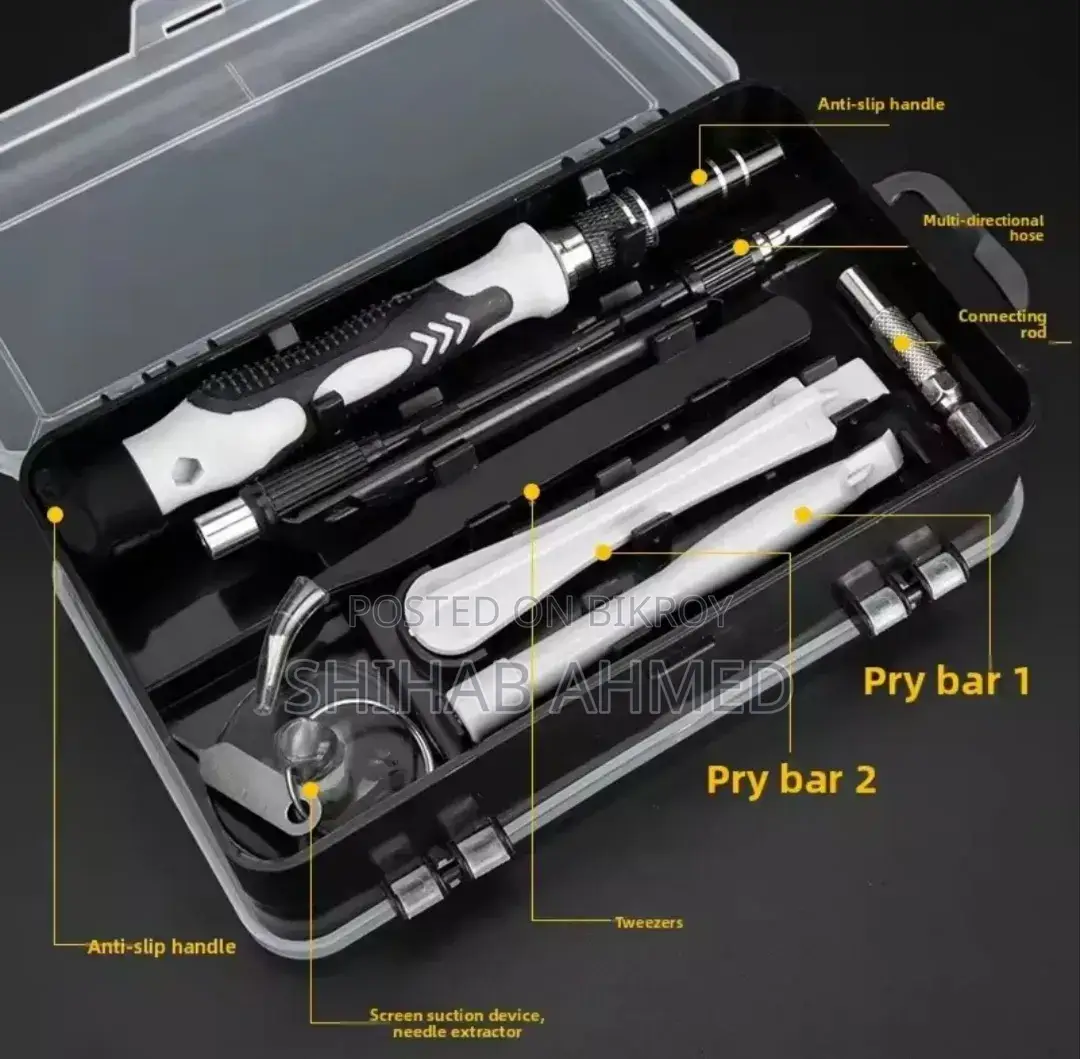 Anti-slip handle

Multi-directional hose

Connecting rod

POSTED ON BIKROY

SHIHAB AHMED

Pry bar 1

Pry bar 2

Tweezers

Anti-slip handle

Screen suction device, needle extractor