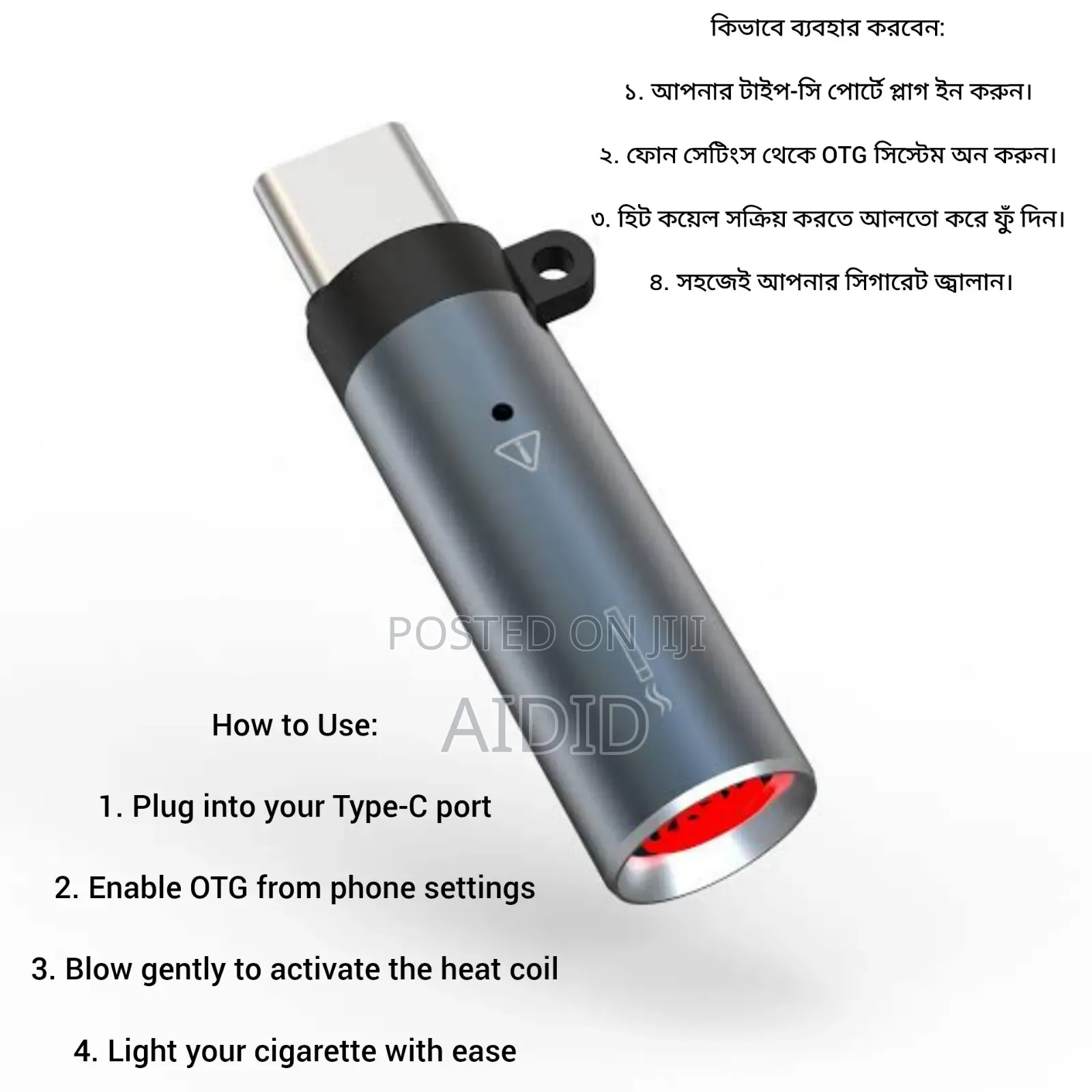 কিভাবে ব্যবহার করবেন:

১. আপনার টাইপ-সি পোর্টে প্লাগ ইন করুন।

২. ফোন সেটিংস থেকে OTG সিস্টেম অন করুন।

৩. হিট কয়েল সক্রিয় করতে আলতো করে ফুঁ দিন।

৪. সহজেই আপনার সিগারেট জ্বালান।

POSTED ON JIJI

AIDID

How to Use:

1. Plug into your Type-C port

2. Enable OTG from phone settings

3. Blow gently to activate the heat coil

4. Light your cigarette with ease