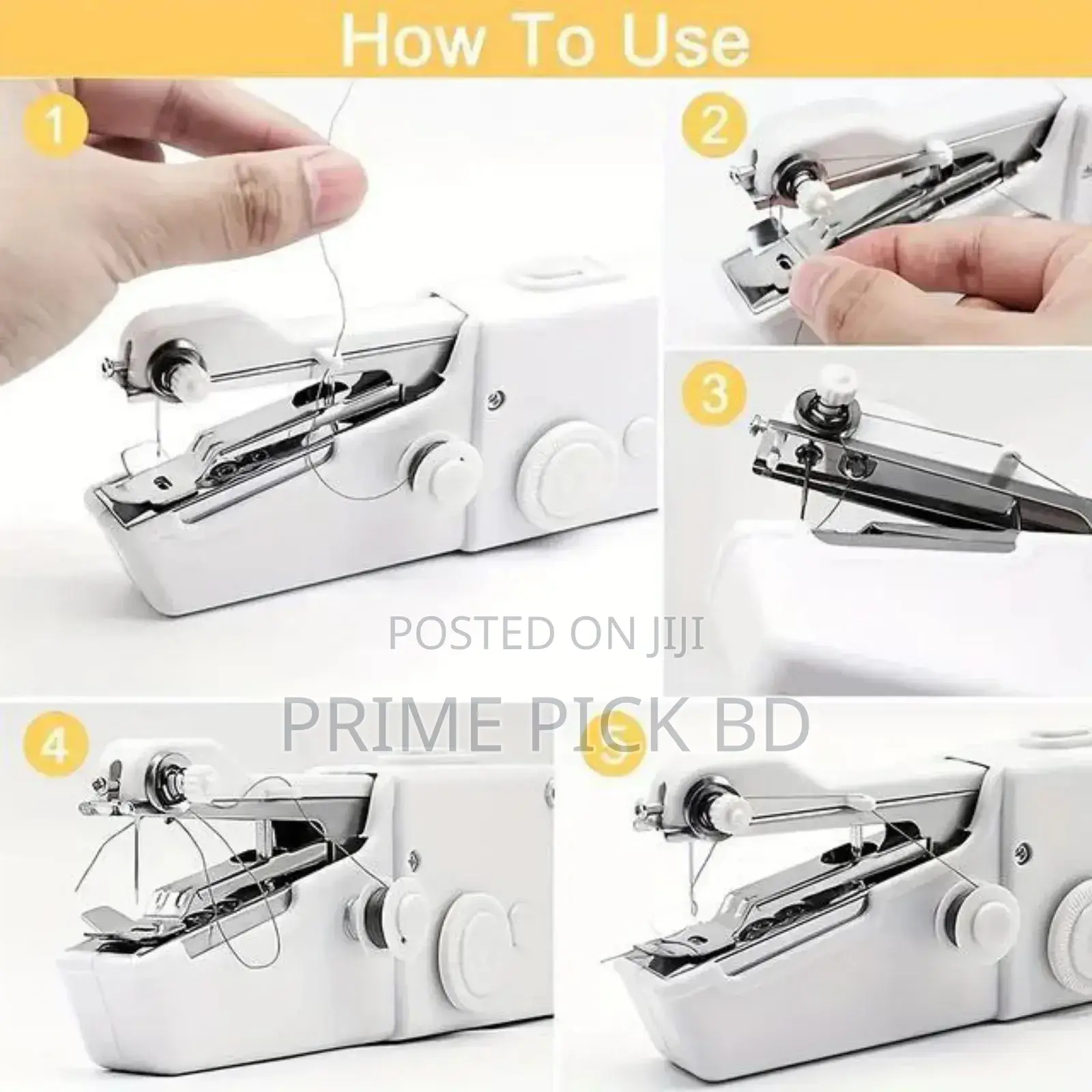 How To Use

1

2

3

POSTED ON JIJI

PRIME PICK BD

4

5