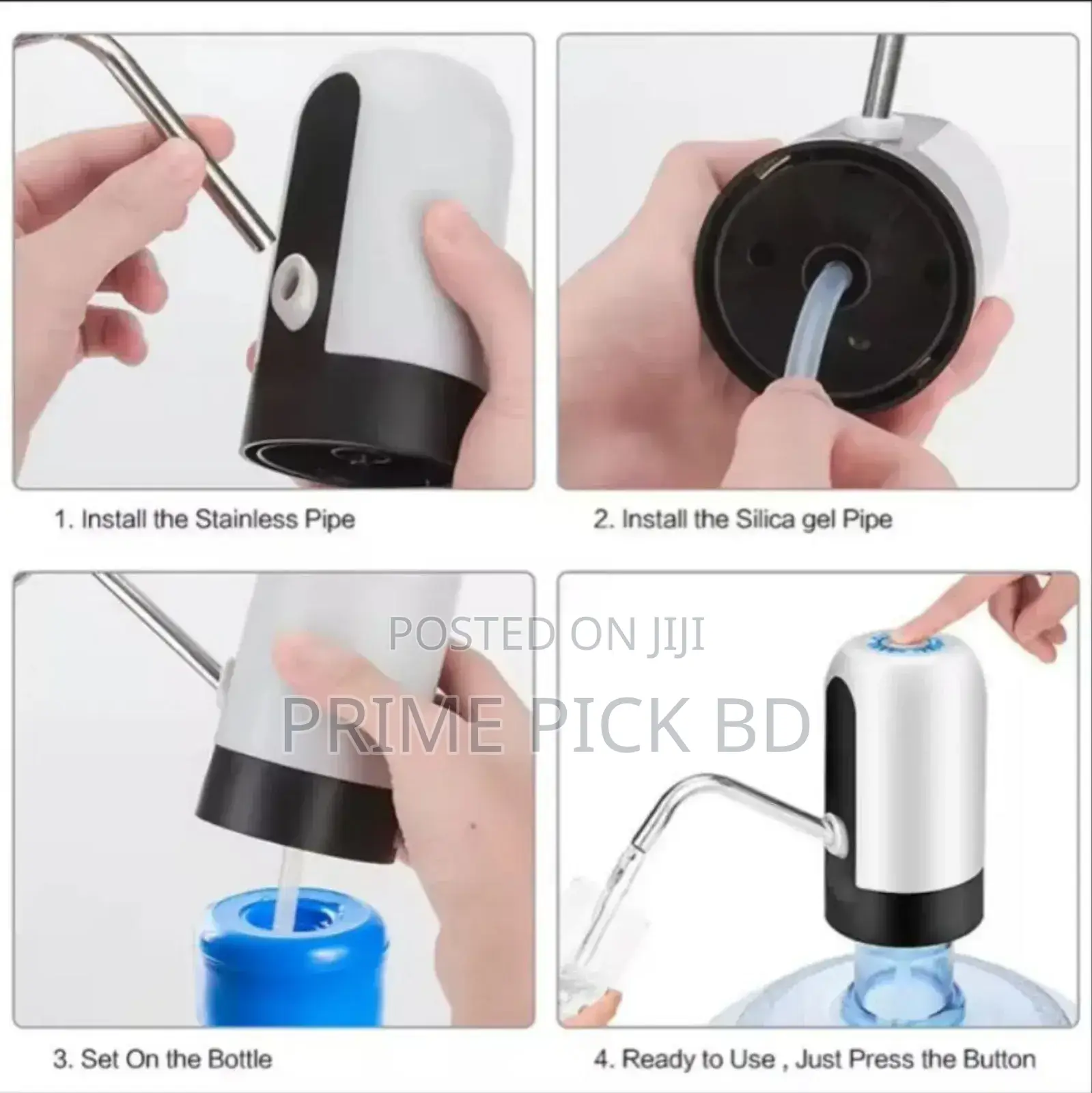 1. Install the Stainless Pipe

2. Install the Silica gel Pipe

POSTED ON JIJI

PRIME PICK BD

3. Set On the Bottle

4. Ready to Use , Just Press the Button