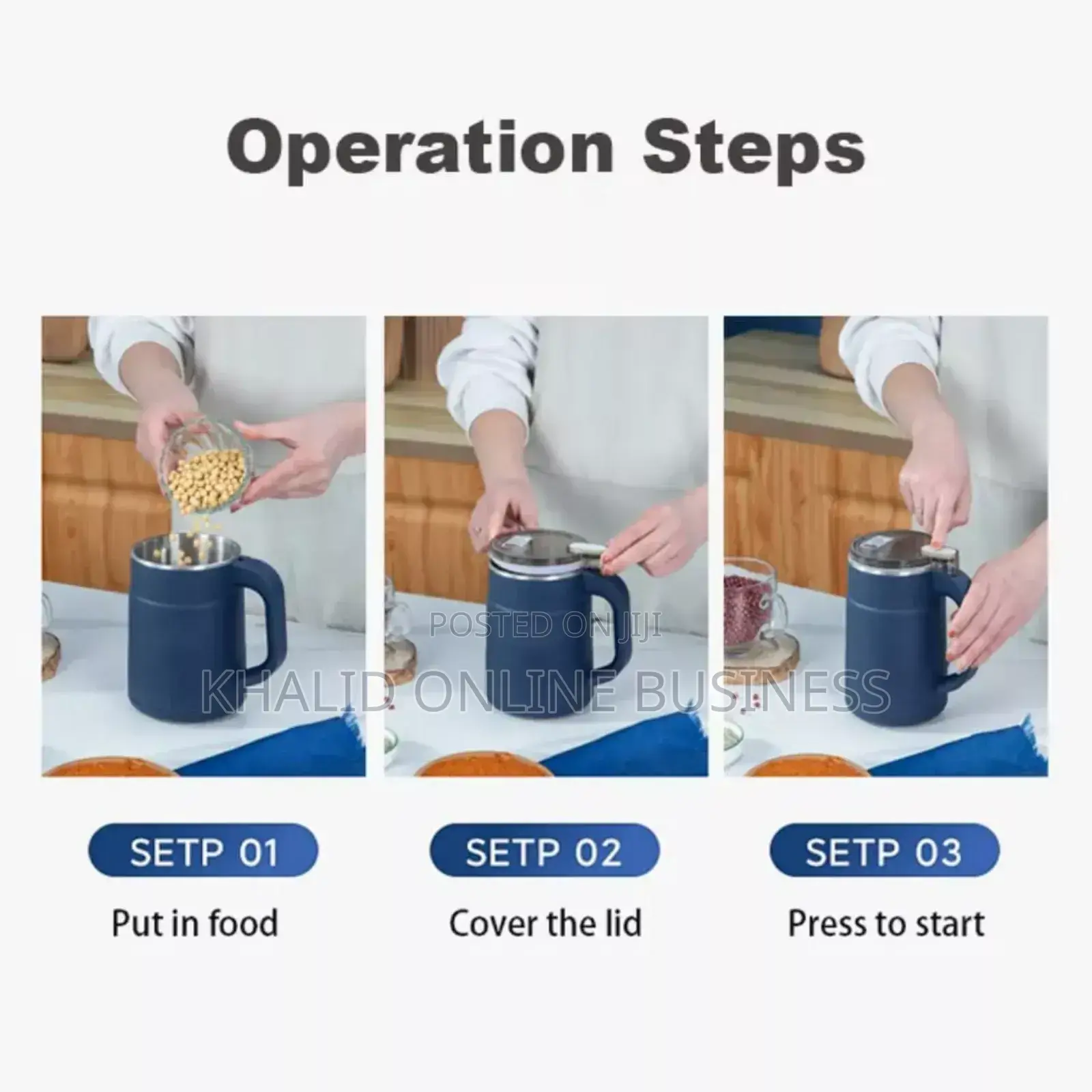 Operation Steps

POSTED ON JIJI
KHALID ONLINE BUSINESS

SETP 01
Put in food

SETP 02
Cover the lid

SETP 03
Press to start