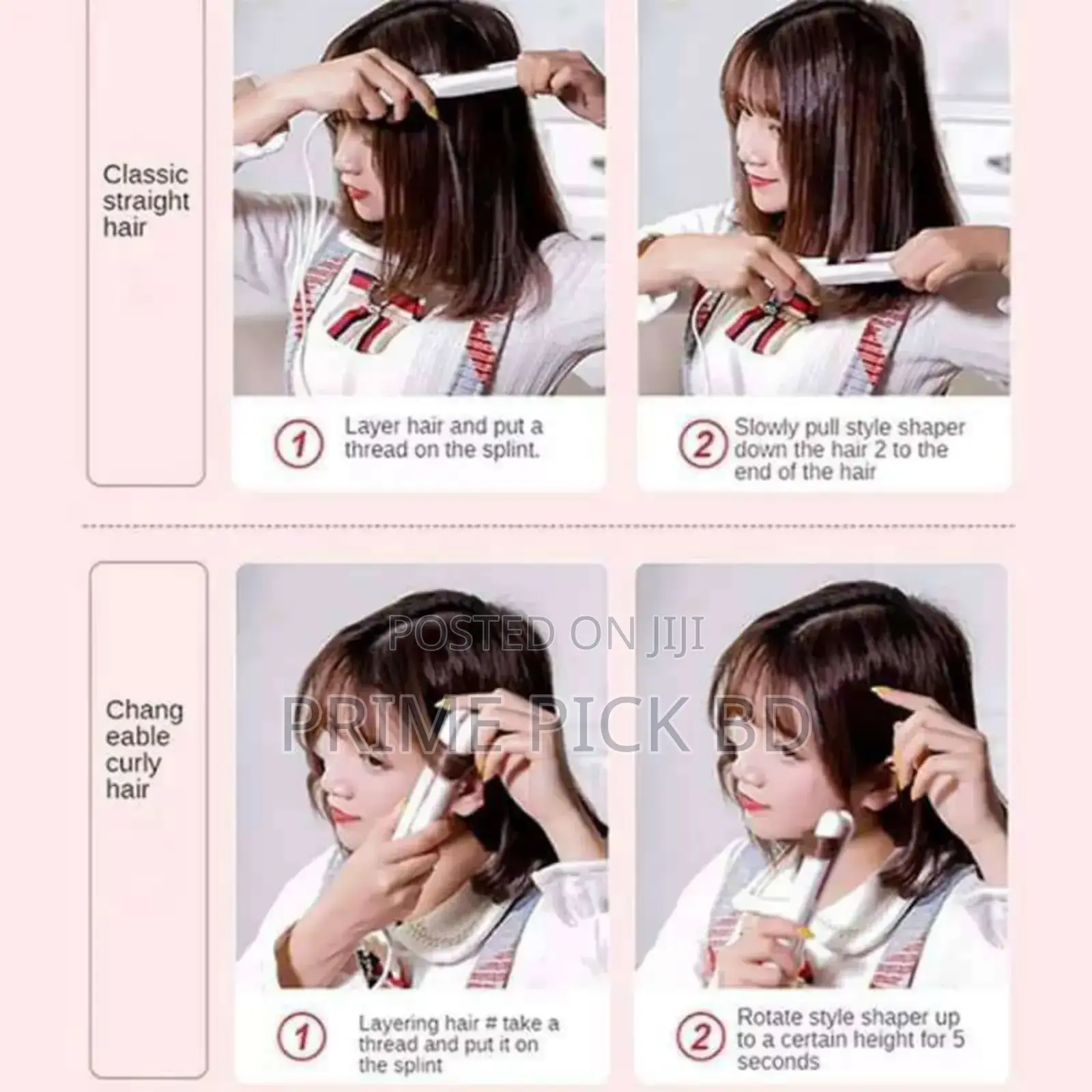 Classic straight hair

1 Layer hair and put a thread on the splint.

2 Slowly pull style shaper down the hair 2 to the end of the hair

POSTED ON JIJI

PRIME PICK BD

Chang eable curly hair

1 Layering hair # take a thread and put it on the splint

2 Rotate style shaper up to a certain height for 5 seconds